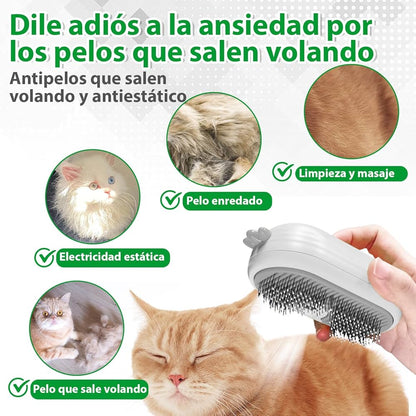 Dile adiós a la ansiedad por los pelos que salen volando

Antipelos que salen volando y antiestático

Limpieza y masaje

Pelo enredado

Electricidad estática

Pelo que sale volando