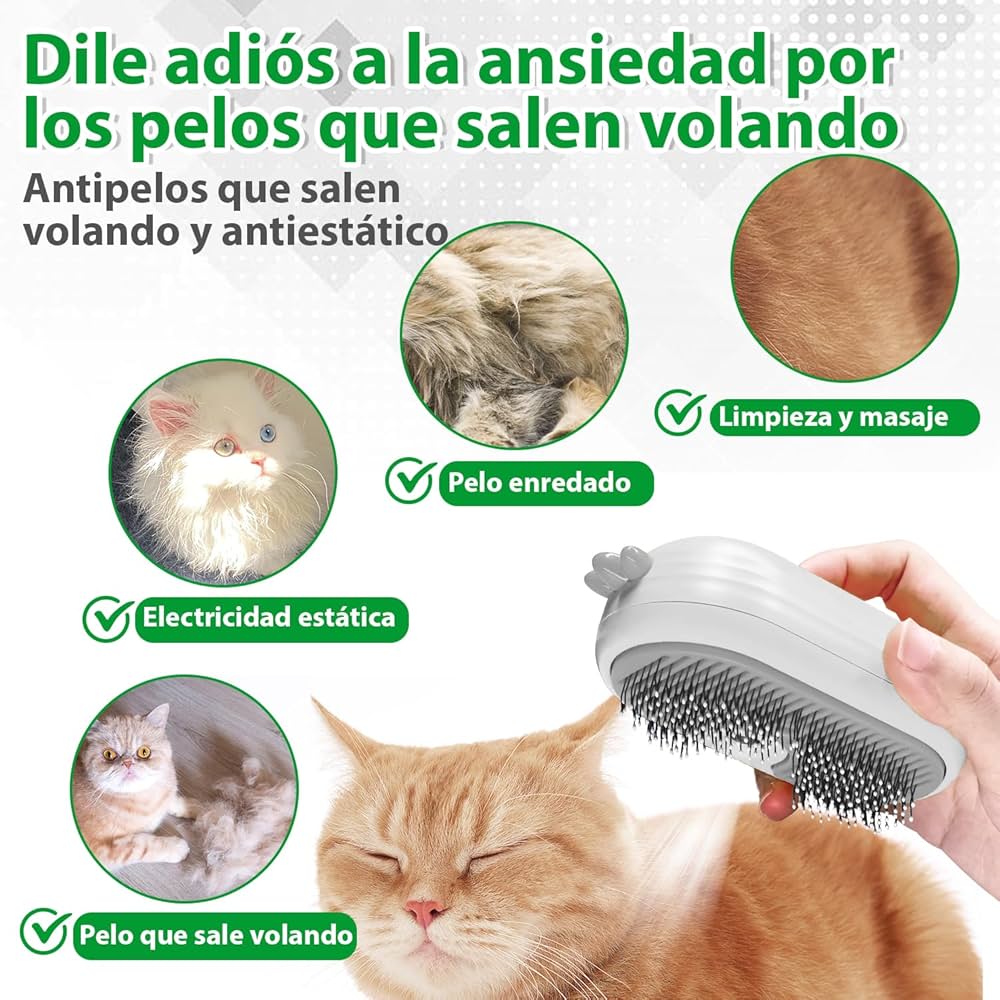 Dile adiós a la ansiedad por los pelos que salen volando

Antipelos que salen volando y antiestático

Limpieza y masaje

Pelo enredado

Electricidad estática

Pelo que sale volando