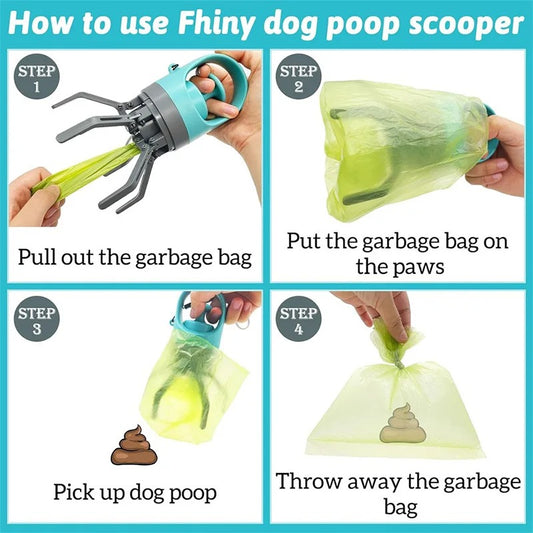 How to use Fhiny dog poop scooper

STEP 1

Pull out the garbage bag

STEP 2

Put the garbage bag on the paws

STEP 3

Pick up dog poop

STEP 4

Throw away the garbage bag