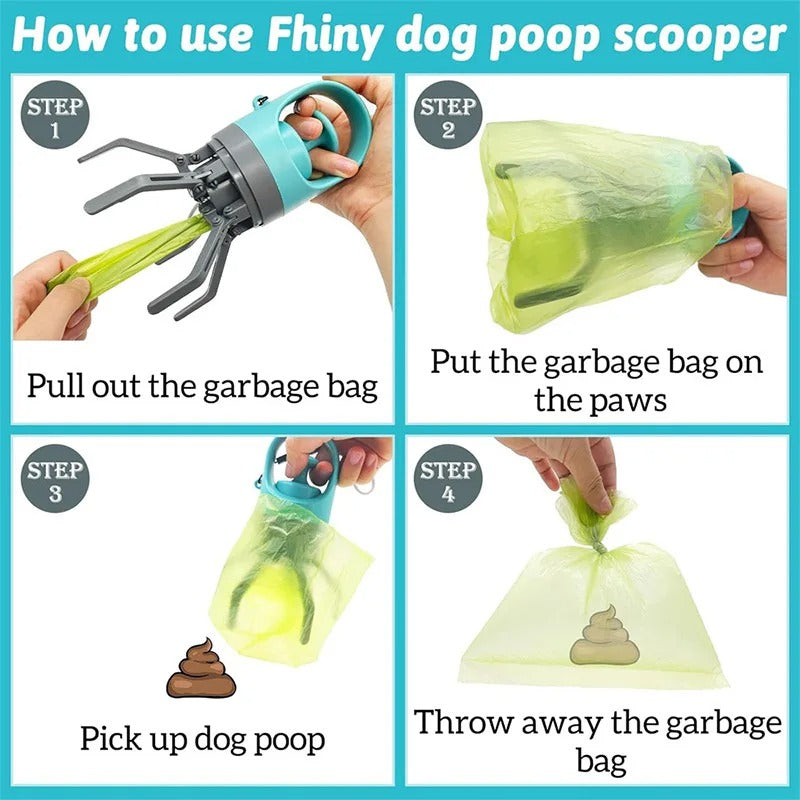 How to use Fhiny dog poop scooper

STEP 1

Pull out the garbage bag

STEP 2

Put the garbage bag on the paws

STEP 3

Pick up dog poop

STEP 4

Throw away the garbage bag